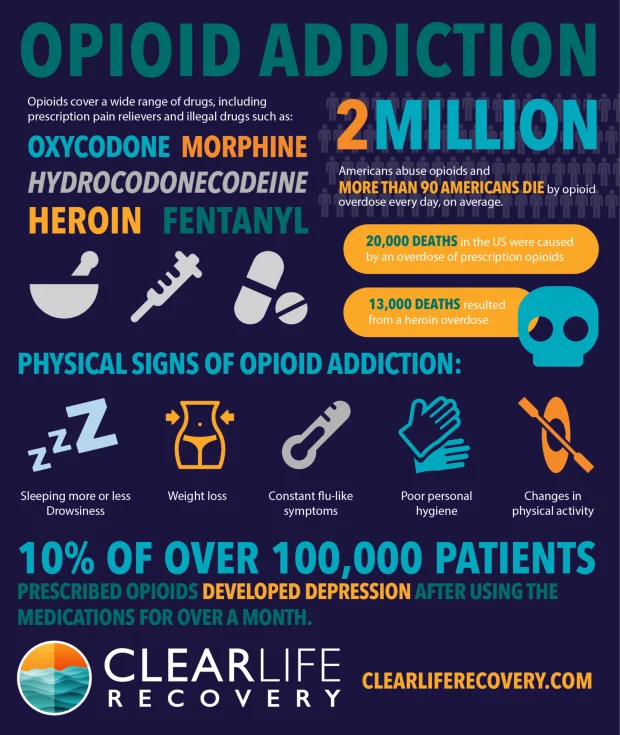 OPIOID ADDICTION

Opioids cover a wide range of drugs, including prescription pain relievers and illegal drugs such as:

OXYCODONE MORPHINE
HYDROCODONECODEINE
HEROIN FENTANYL

2 MILLION

Americans abuse opioids and MORE THAN 90 AMERICANS DIE by opioid overdose every day, on average.

20,000 DEATHS in the US were caused by an overdose of prescription opioids

13,000 DEATHS resulted from a heroin overdose

PHYSICAL SIGNS OF OPIOID ADDICTION:

zzZ

Sleeping more or less Drowsiness

Weight loss

Constant flu-like symptoms

Poor personal hygiene

Changes in physical activity

10% OF OVER 100,000 PATIENTS

PRESCRIBED OPIOIDS DEVELOPED DEPRESSION AFTER USING THE MEDICATIONS FOR OVER A MONTH.

CLEARLIFE RECOVERY

CLEARLIFERECOVERY.COM